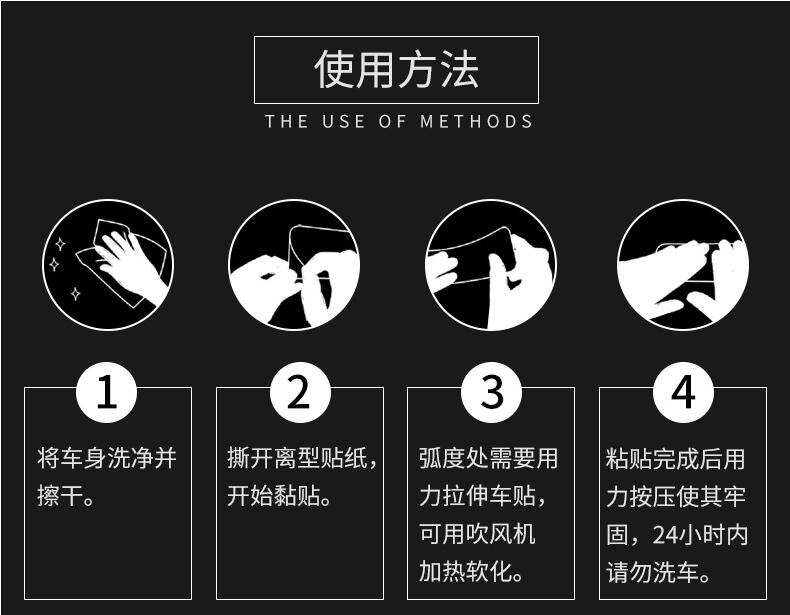 使用方法
THE USE OF METHODS

1
将车身洗净并擦干。

2
撕开离型贴纸，开始黏贴。

3
弧度处需要用力拉伸车贴，可用吹风机加热软化。

4
粘贴完成后用力按压使其牢固，24小时内请勿洗车。