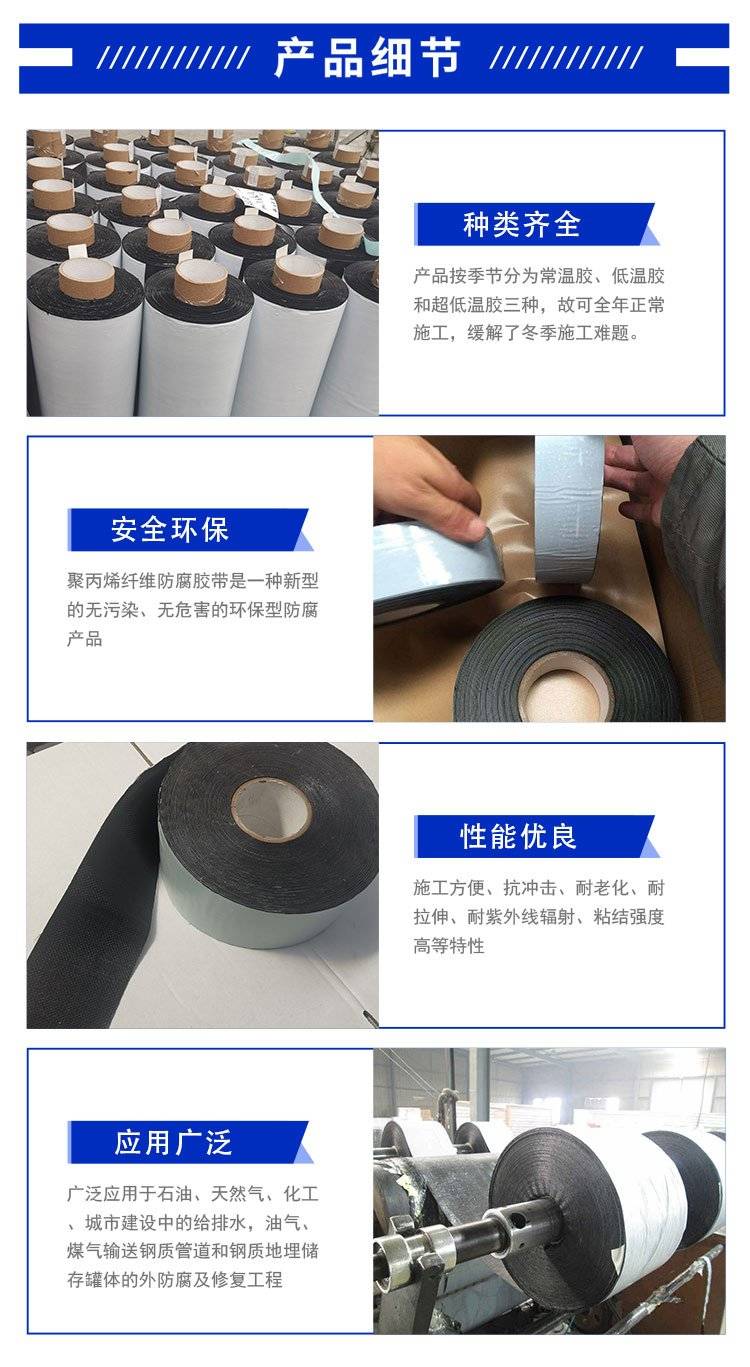 产品细节

种类齐全

产品按季节分为常温胶、低温胶和超低温胶三种，故可全年正常施工，缓解了冬季施工难题。

安全环保

聚丙烯纤维防腐胶带是一种新型的无污染、无危害的环保型防腐产品

性能优良

施工方便、抗冲击、耐老化、耐拉伸、耐紫外线辐射、粘结强度高等特性

应用广泛

广泛应用于石油、天然气、化工、城市建设中的给排水，油气、煤气输送钢质管道和钢质地埋储存罐体的外防腐及修复工程